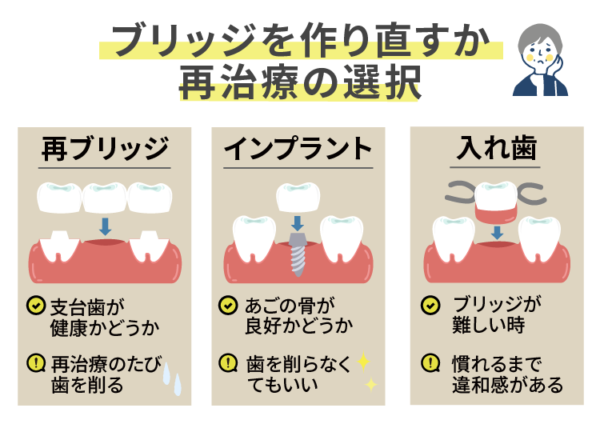 ブリッジを作り直すか
再治療の選択

再ブリッジ

支台歯が健康かどうか

再治療のたび歯を削る

インプラント

あごの骨が良好かどうか

歯を削らなくてもいい

入れ歯

ブリッジが難しい時

慣れるまで違和感がある